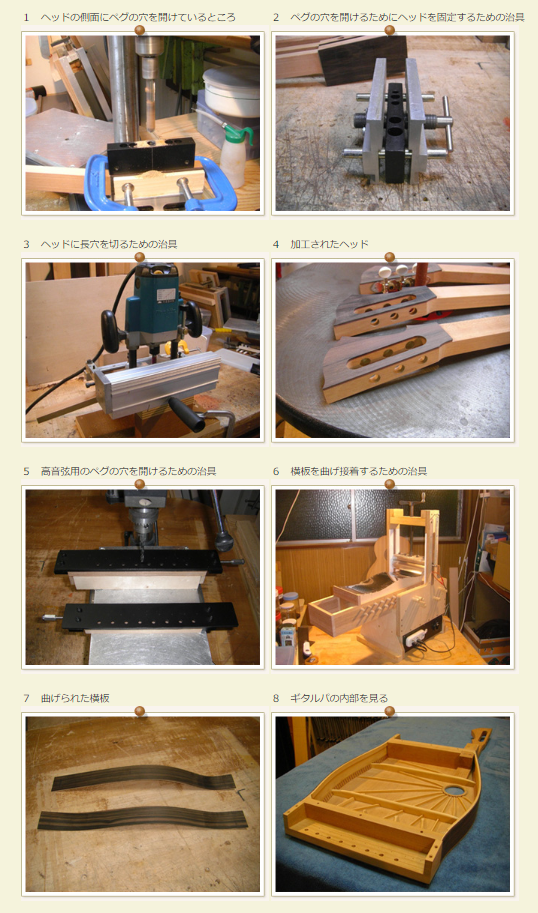 1　ヘッドの側面にペグの穴を開けているところ

2　ペグの穴を開けるためにヘッドを固定するための治具

3　ヘッドに長穴を切るための治具

4　加工されたヘッド

5　高音弦用のペグの穴を開けるための治具

6　横板を曲げ接着するための治具

7　曲げられた横板

8　ギタルパの内部を見る